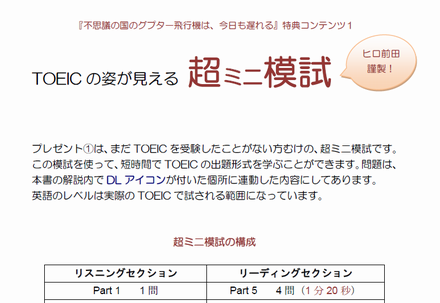 『不思議の国のグプター飛行機は、今日も遅れる』特典コンテンツ1

TOEICの姿が見える 超ミニ模試

ヒロ前田
謹製！

プレゼント①は、まだTOEICを受験したことがない方むけの、超ミニ模試です。この模試を使って、短時間でTOEICの出題形式を学ぶことができます。問題は、本書の解説内でDLアイコンが付いた個所に連動した内容にしてあります。英語のレベルは実際のTOEICで試される範囲になっています。

超ミニ模試の構成

| リスニングセクション | リーディングセクション |
|---|---|
| Part 1 1問 | Part 5 4問（1分20秒） |